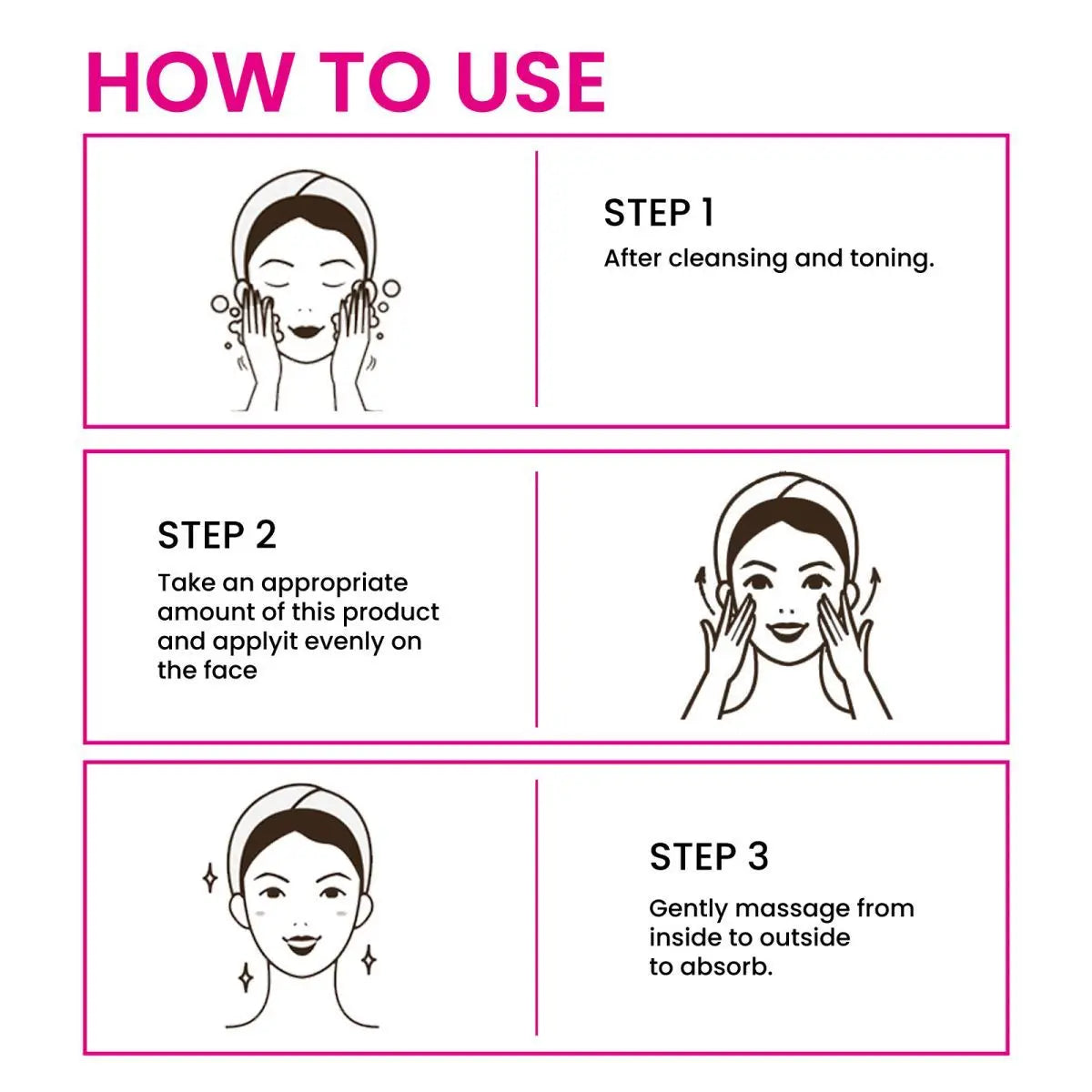 HOW TO USE

STEP 1
After cleansing and toning.

STEP 2
Take an appropriate amount of this product and applyit evenly on the face

STEP 3
Gently massage from inside to outside to absorb.